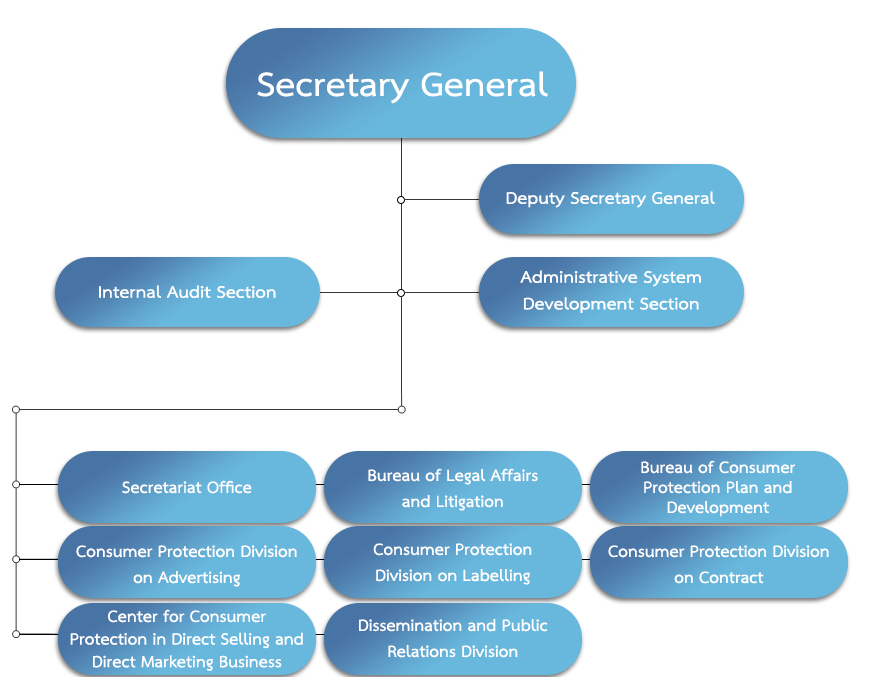 Secretary General

Deputy Secretary General

Internal Audit Section

Administrative System Development Section

Secretariat Office

Bureau of Legal Affairs and Litigation

Bureau of Consumer Protection Plan and Development

Consumer Protection Division on Advertising

Consumer Protection Division on Labelling

Consumer Protection Division on Contract

Center for Consumer Protection in Direct Selling and Direct Marketing Business

Dissemination and Public Relations Division